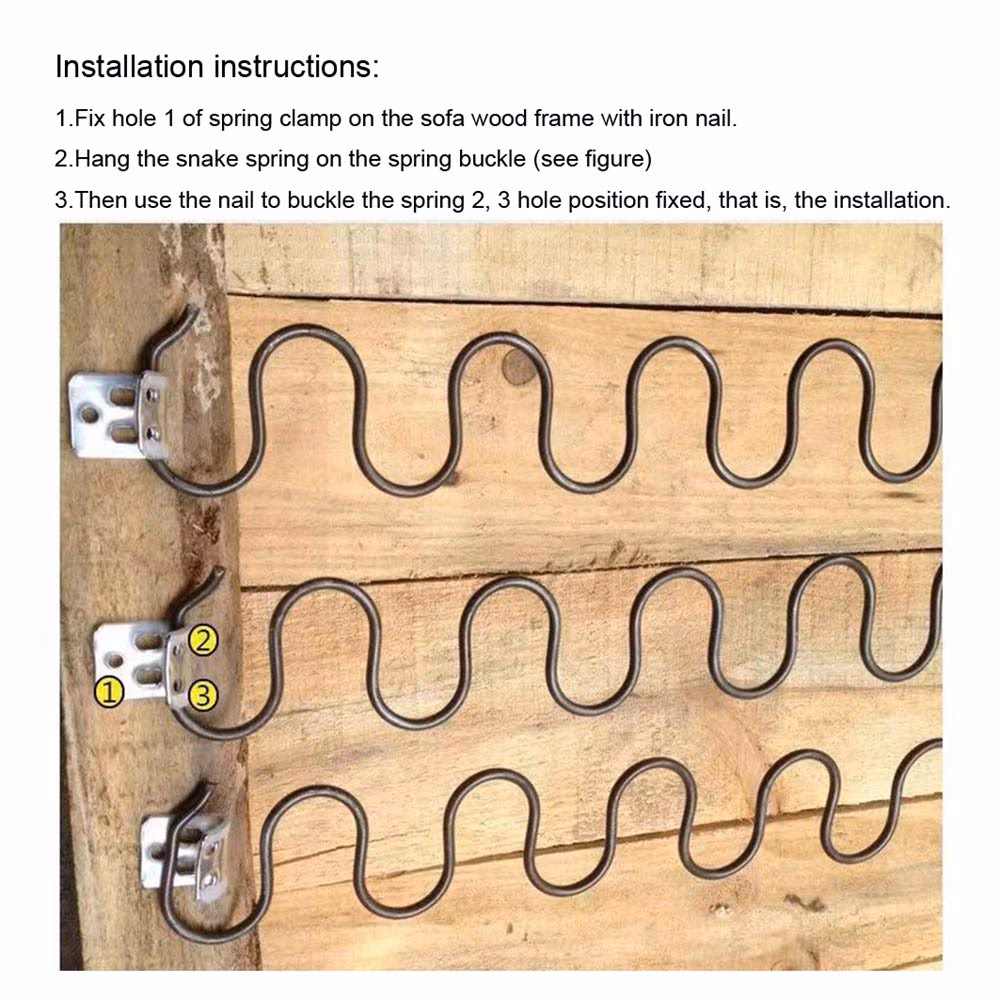 Installation instructions:

1.Fix hole 1 of spring clamp on the sofa wood frame with iron nail.

2.Hang the snake spring on the spring buckle (see figure)

3.Then use the nail to buckle the spring 2, 3 hole position fixed, that is, the installation.

2
1
3