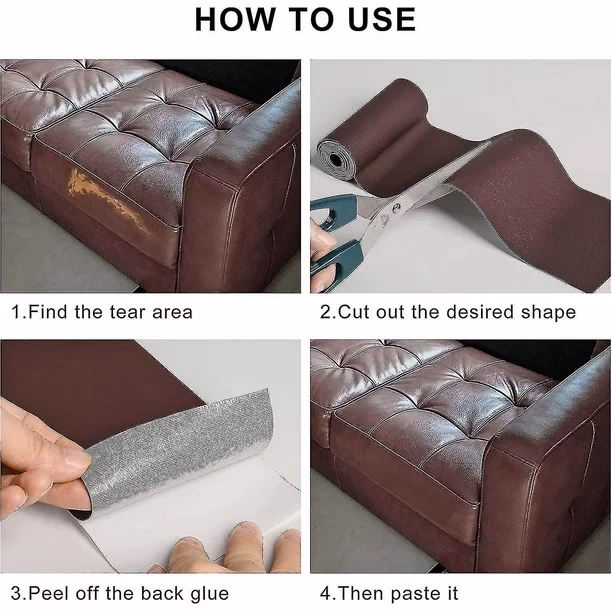 HOW TO USE

1.Find the tear area

2.Cut out the desired shape

3.Peel off the back glue

4.Then paste it