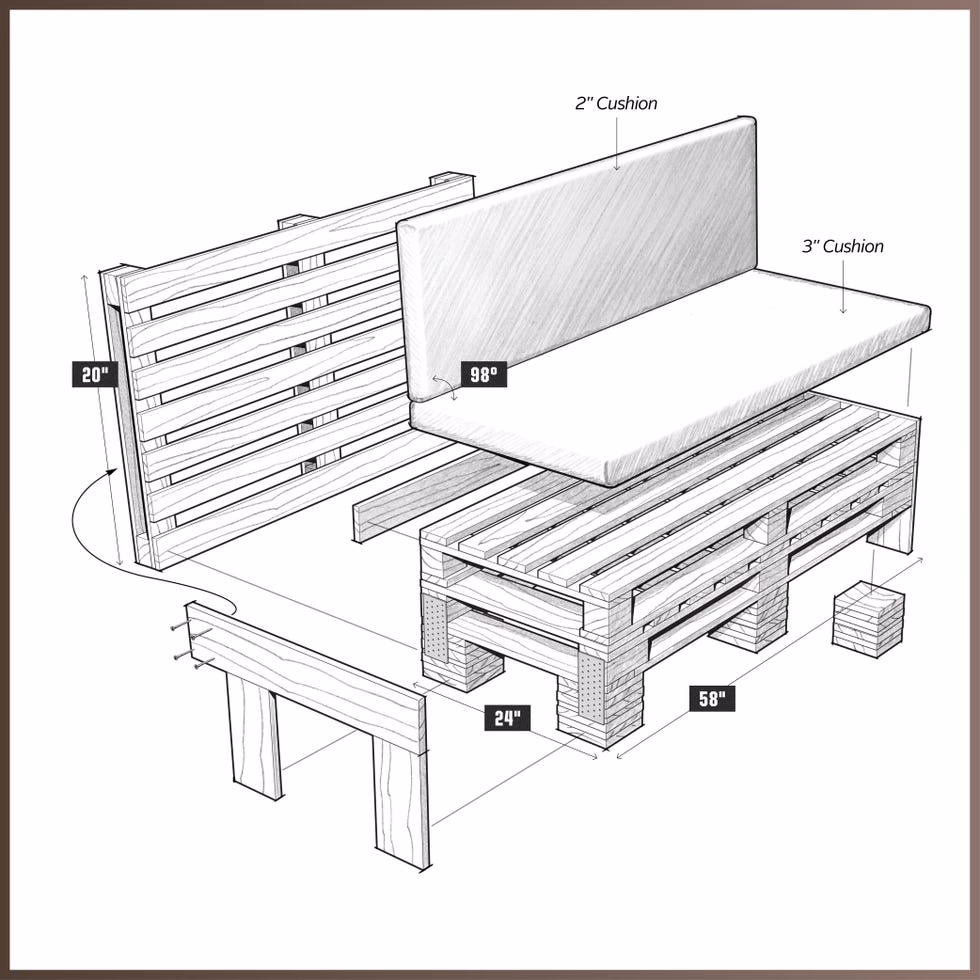 2" Cushion

3" Cushion

20"

98°

24"

58"