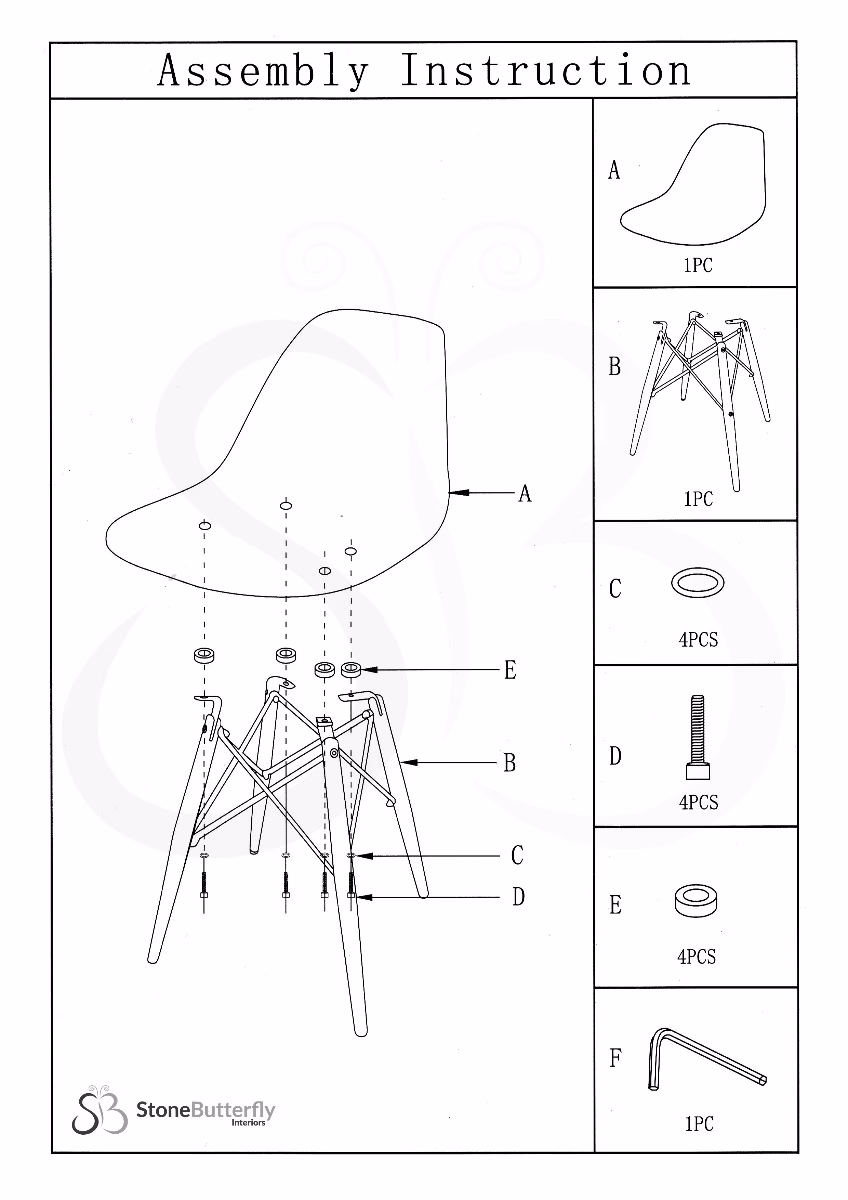 Assembly Instruction

A

E

B

C

D

SB StoneButterfly Interiors

A
1PC

B
1PC

C
4PCS

D
4PCS

E
4PCS

F
1PC