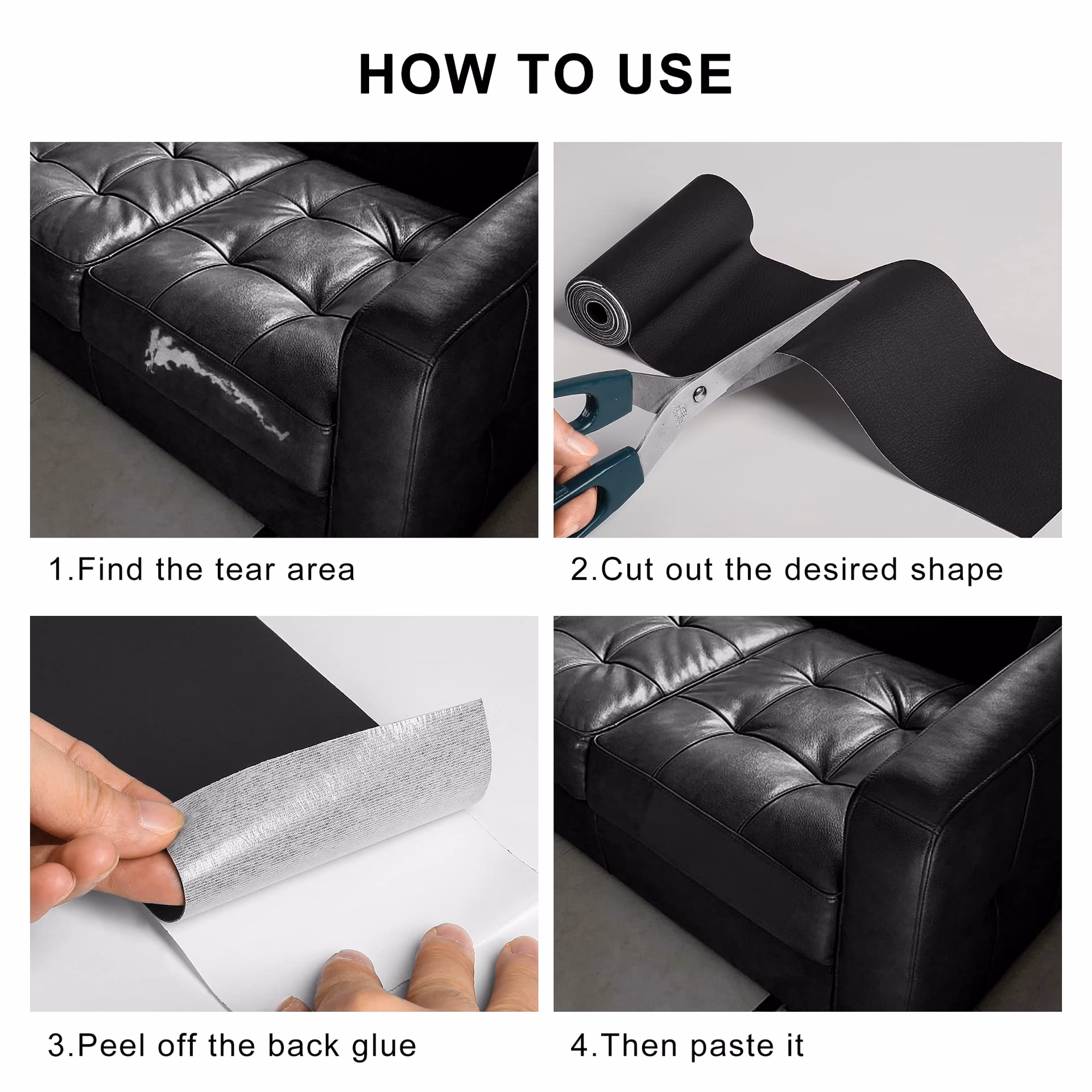 HOW TO USE

1.Find the tear area

2.Cut out the desired shape

3.Peel off the back glue

4.Then paste it