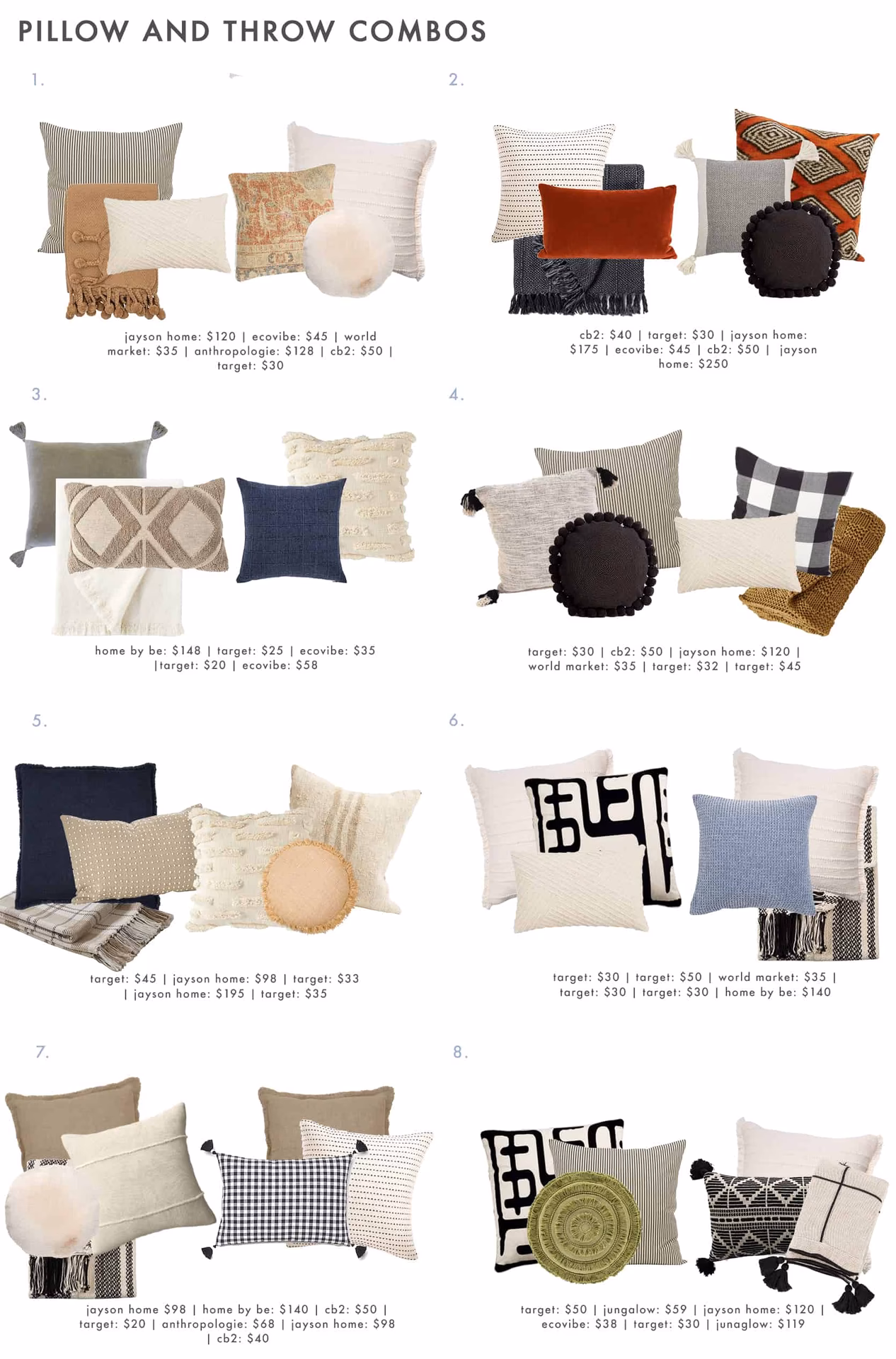 PILLOW AND THROW COMBOS

1.

jayson home: $120 | ecovibe: $45 | world market: $35 | anthropologie: $128 | cb2: $50 | target: $30

2.

cb2: $40 | target: $30 | jayson home: $175 | ecovibe: $45 | cb2: $50 | jayson home: $250

3.

home by be: $148 | target: $25 | ecovibe: $35 |target: $20 | ecovibe: $58

4.

target: $30 | cb2: $50 | jayson home: $120 | world market: $35 | target: $32 | target: $45

5.

target: $45 | jayson home: $98 | target: $33 | jayson home: $195 | target: $35

6.

target: $30 | target: $50 | world market: $35 | target: $30 | target: $30 | home by be: $140

7.

jayson home $98 | home by be: $140 | cb2: $50 | target: $20 | anthropologie: $68 | jayson home: $98 | cb2: $40

8.

target: $50 | jungalow: $59 | jayson home: $120 | ecovibe: $38 | target: $30 | junaglow: $119