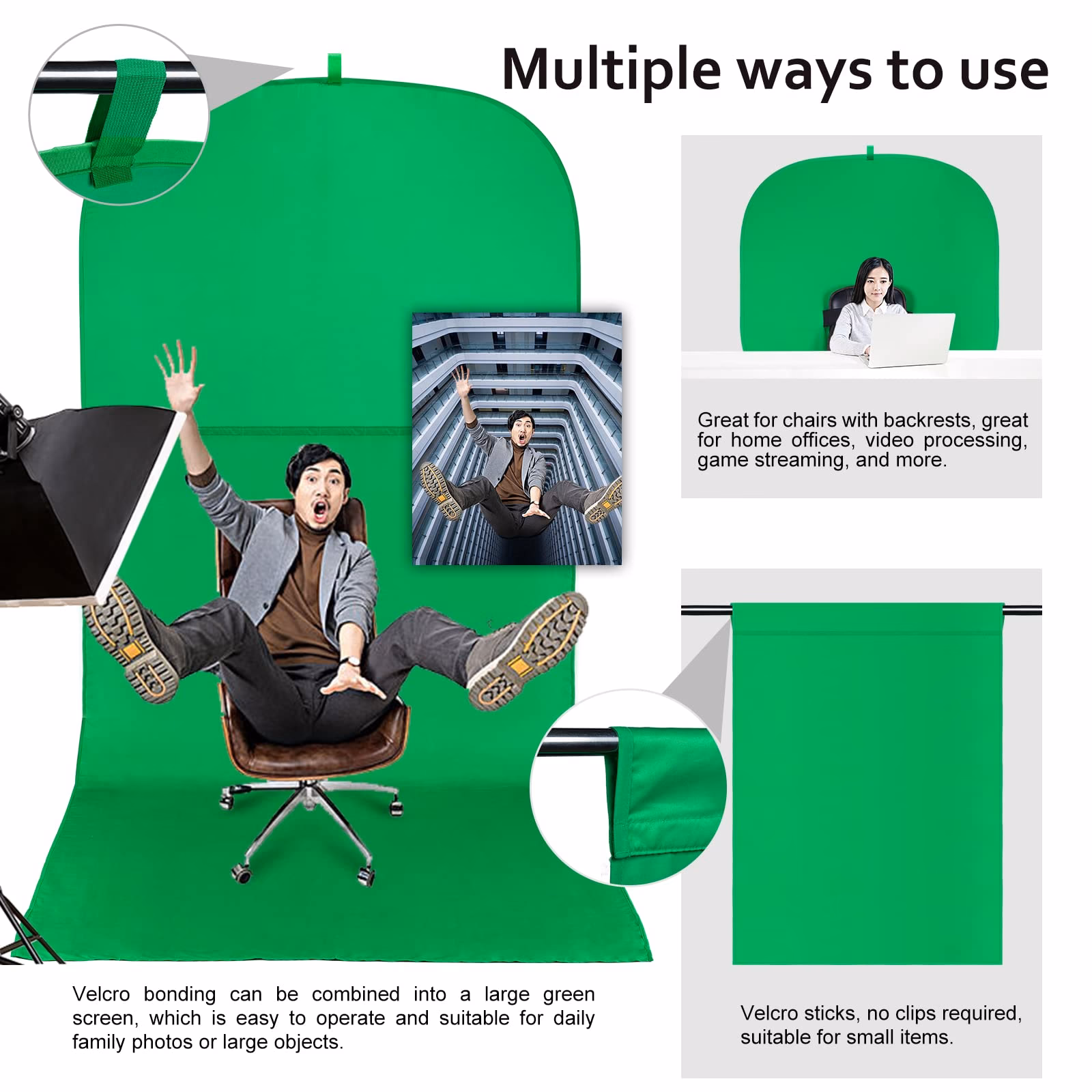 Multiple ways to use

Great for chairs with backrests, great for home offices, video processing, game streaming, and more.

Velcro bonding can be combined into a large green screen, which is easy to operate and suitable for daily family photos or large objects.

Velcro sticks, no clips required, suitable for small items.